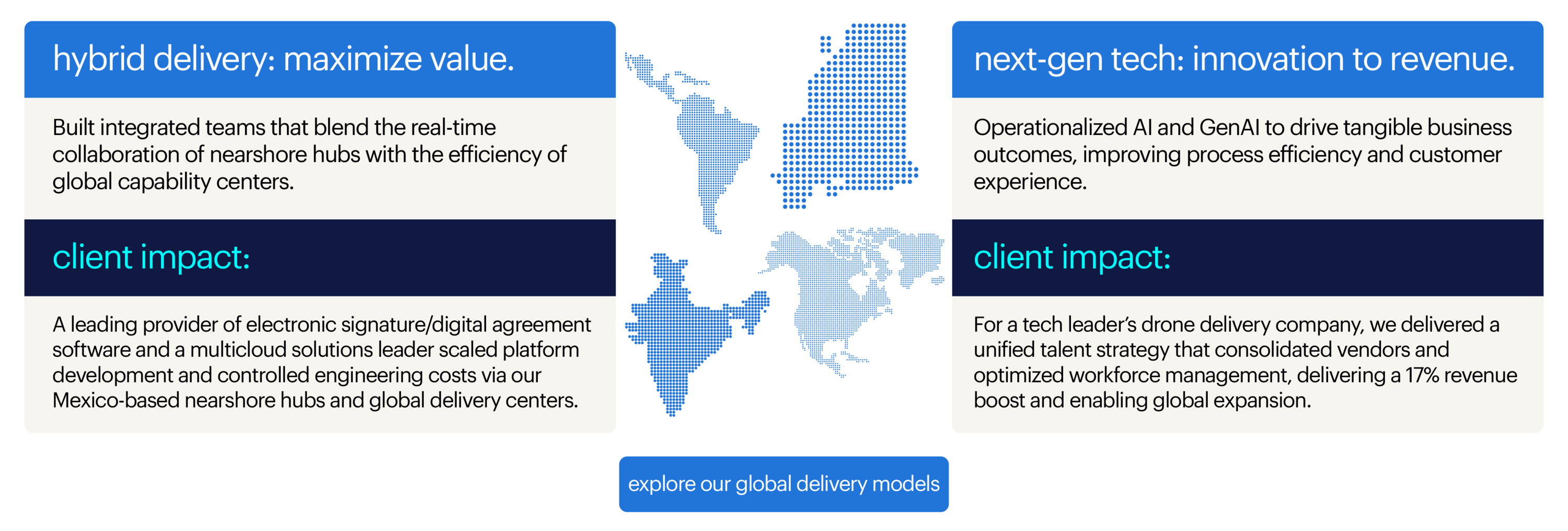 hybrid delivery: maximize value.

Built integrated teams that blend the real-time collaboration of nearshore hubs with the efficiency of global capability centers.

client impact:

A leading provider of electronic signature/digital agreement software and a multicloud solutions leader scaled platform development and controlled engineering costs via our Mexico-based nearshore hubs and global delivery centers.

next-gen tech: innovation to revenue.

Operationalized AI and GenAI to drive tangible business outcomes, improving process efficiency and customer experience.

client impact:

For a tech leader's drone delivery company, we delivered a unified talent strategy that consolidated vendors and optimized workforce management, delivering a 17% revenue boost and enabling global expansion.

explore our global delivery models